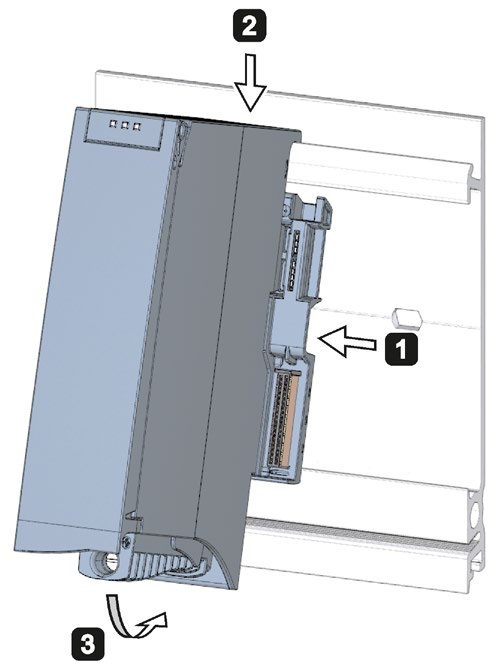 2

1

3